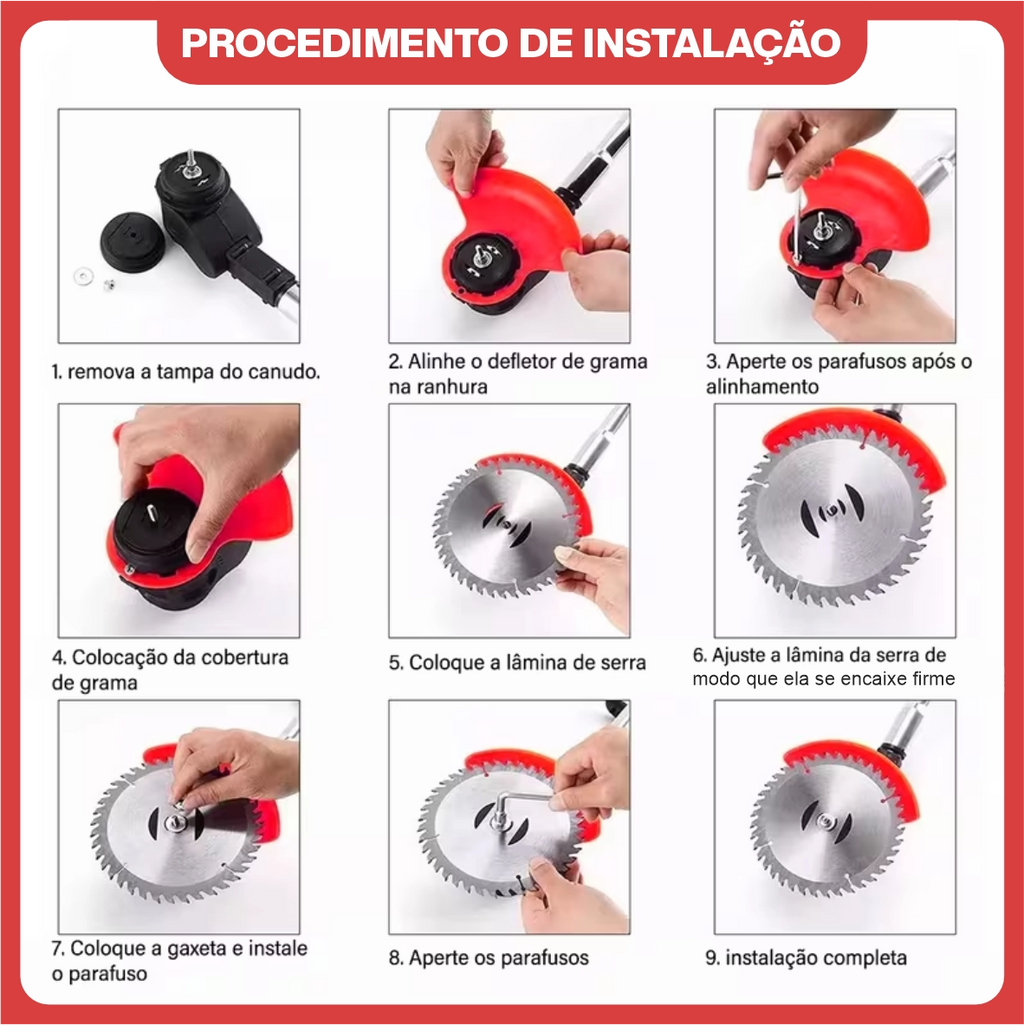 PROCEDIMENTO DE INSTALAÇÃO

1. remova a tampa do canudo.

2. Alinhe o defletor de grama na ranhura

3. Aperte os parafusos após o alinhamento

4. Colocação da cobertura de grama

5. Coloque a lâmina de serra

6. Ajuste a lâmina da serra de modo que ela se encaixe firme

7. Coloque a gaxeta e instale o parafuso

8. Aperte os parafusos

9. instalação completa